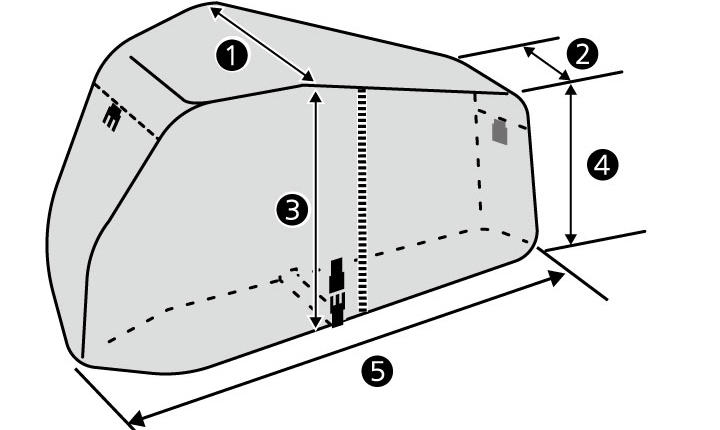 1
2
3
4
5